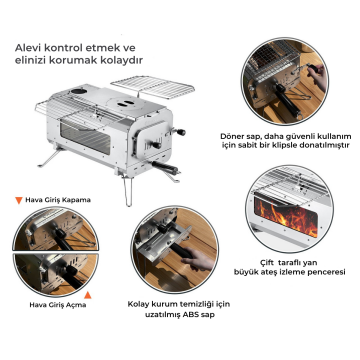 Alevi kontrol etmek ve elinizi korumak kolaydır

Döner sap, daha güvenli kullanım için sabit bir klipsle donatılmıştır

Hava Giriş Kapama

Hava Giriş Açma

Kolay kurum temizliği için uzatılmış ABS sap

Çift taraflı yan büyük ateş izleme penceresi