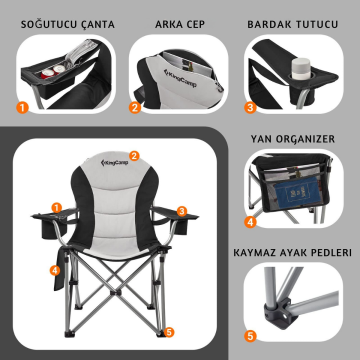 SOĞUTUCU ÇANTA

1

ARKA CEP

KingCamp

2

BARDAK TUTUCU

3

KingCamp

2

1

3

4

5

YAN ORGANIZER

4

KAYMAZ AYAK PEDLERI

5