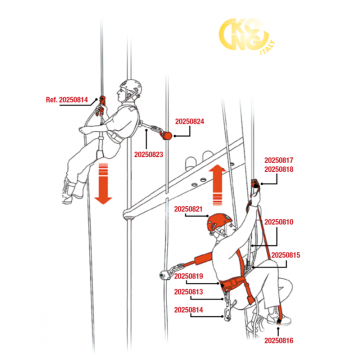 KONG ITALY

Ref. 20250814

20250824

20250823

20250817
20250818

20250821

20250810

20250815

20250819

20250813

20250814

20250816